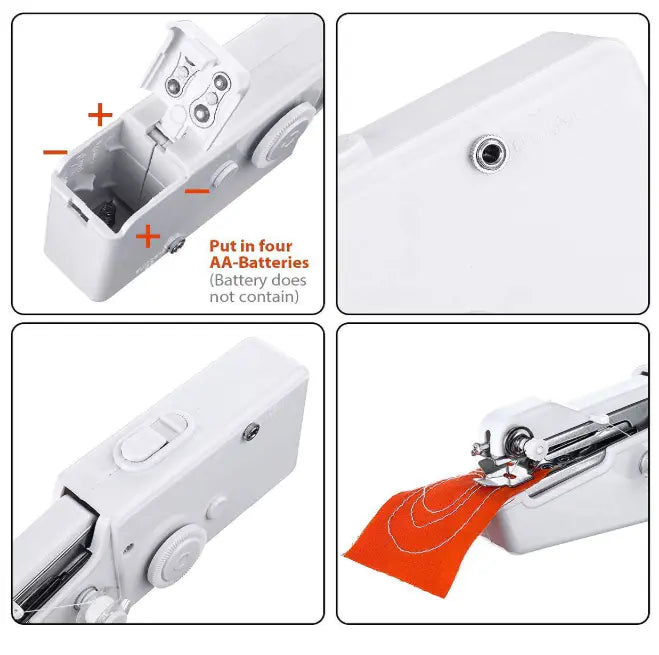 +
−
−
+
Put in four AA-Batteries
(Battery does not contain)