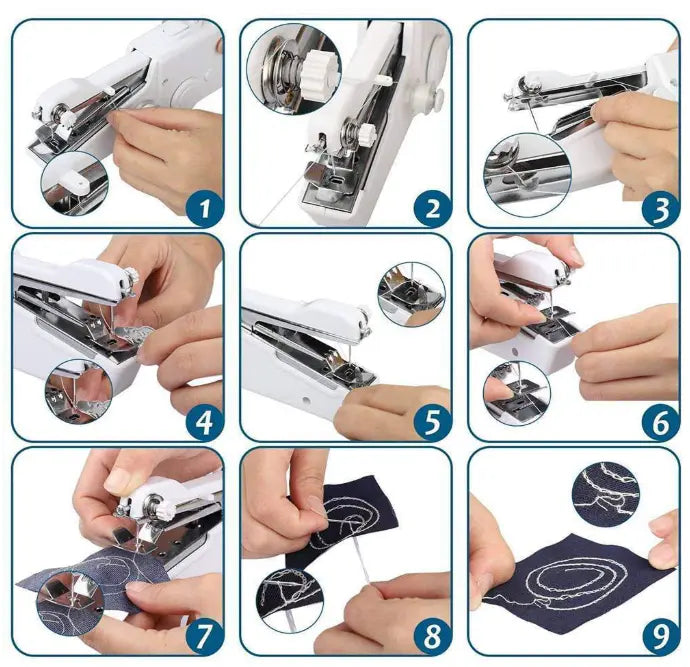 1
2
3
4
5
6
7
8
9