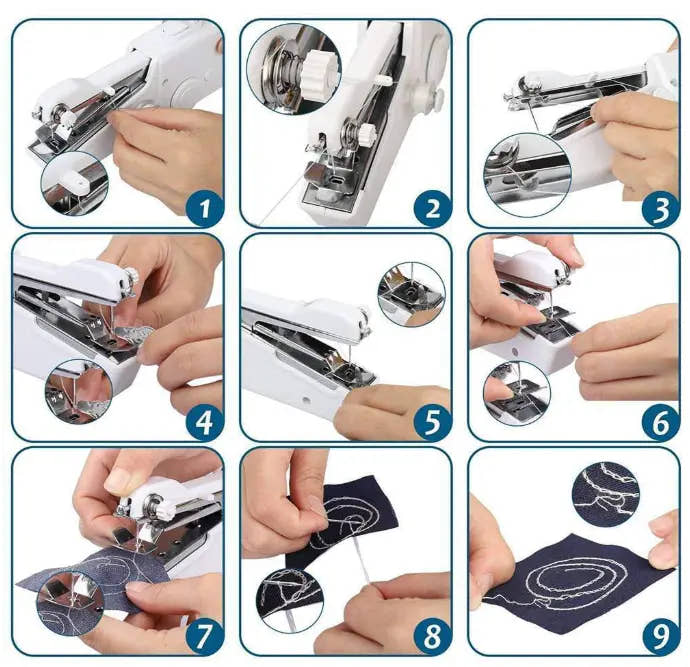 1

2

3

4

5

6

7

8

9