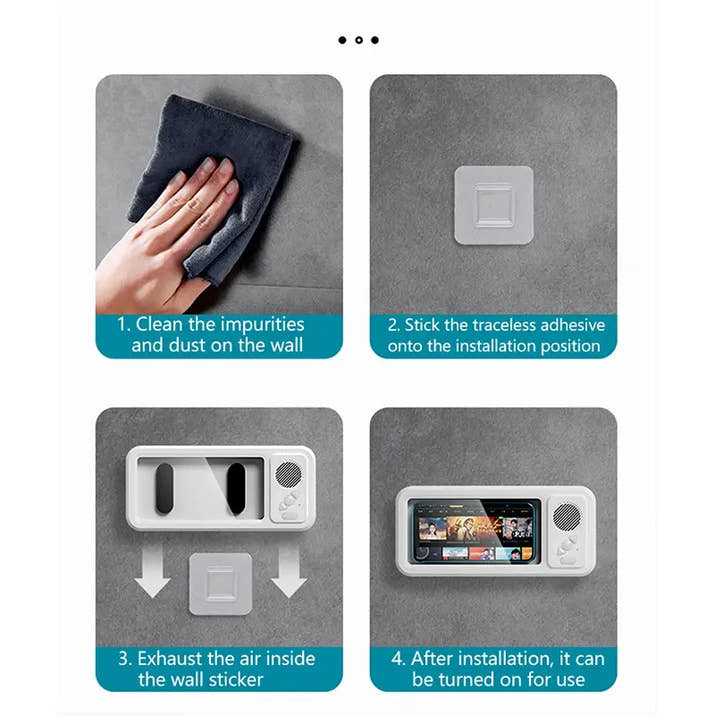 1. Clean the impurities and dust on the wall

2. Stick the traceless adhesive onto the installation position

3. Exhaust the air inside the wall sticker

4. After installation, it can be turned on for use