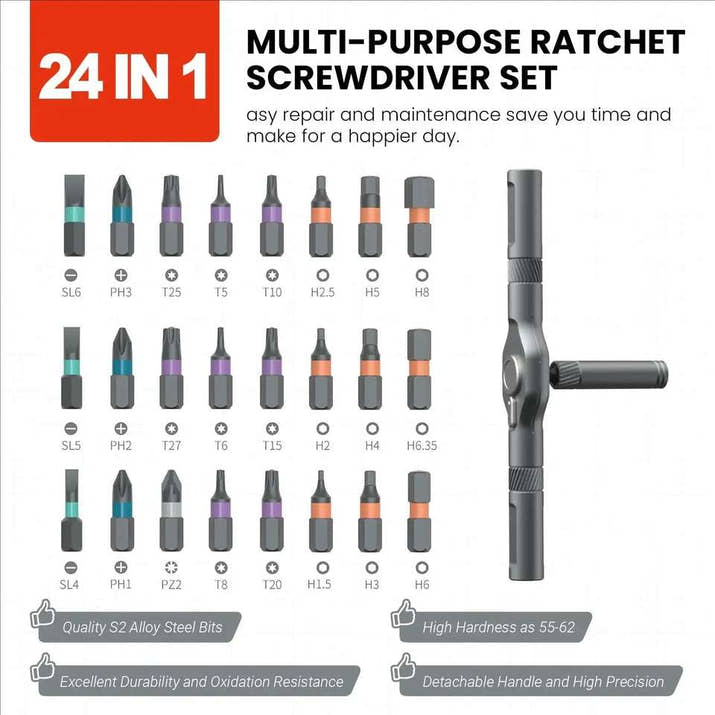 24 IN 1

MULTI-PURPOSE RATCHET SCREWDRIVER SET

asy repair and maintenance save you time and make for a happier day.

SL6 PH3 T25 T5 T10 H2.5 H5 H8

SL5 PH2 T27 T6 T15 H2 H4 H6.35

SL4 PH1 PZ2 T8 T20 H1.5 H3 H6

Quality S2 Alloy Steel Bits

High Hardness as 55-62

Excellent Durability and Oxidation Resistance

Detachable Handle and High Precision