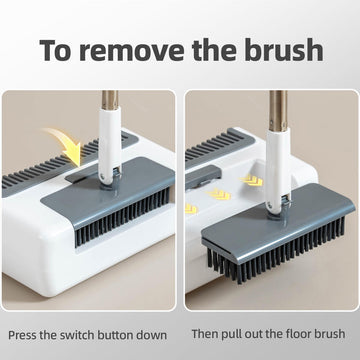 To remove the brush

Press the switch button down

Then pull out the floor brush