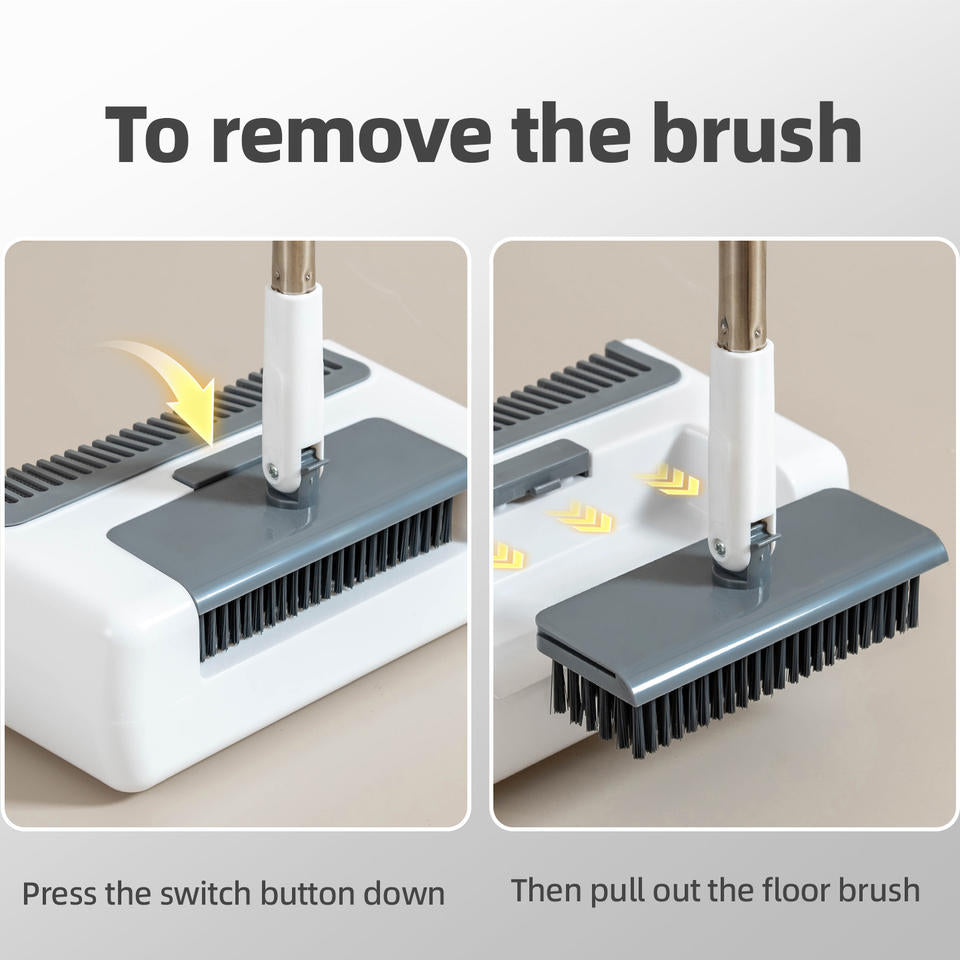 To remove the brush

Press the switch button down

Then pull out the floor brush