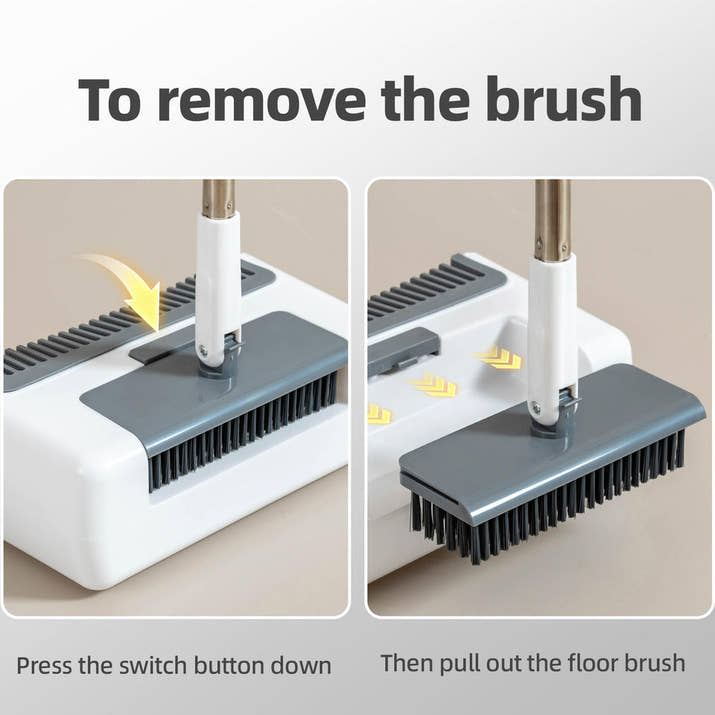 To remove the brush

Press the switch button down

Then pull out the floor brush