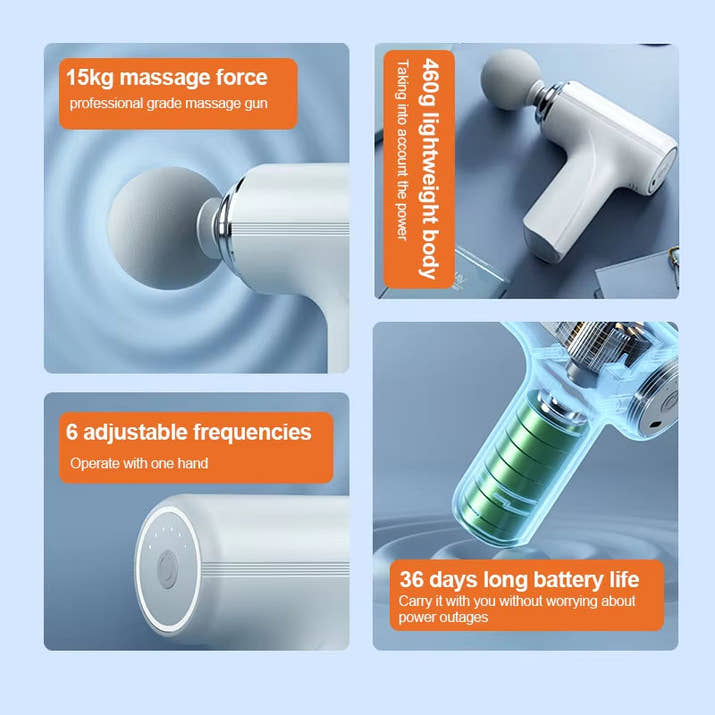 15kg massage force
professional grade massage gun

460g lightweight body
Taking into account the power

6 adjustable frequencies
Operate with one hand

36 days long battery life
Carry it with you without worrying about power outages