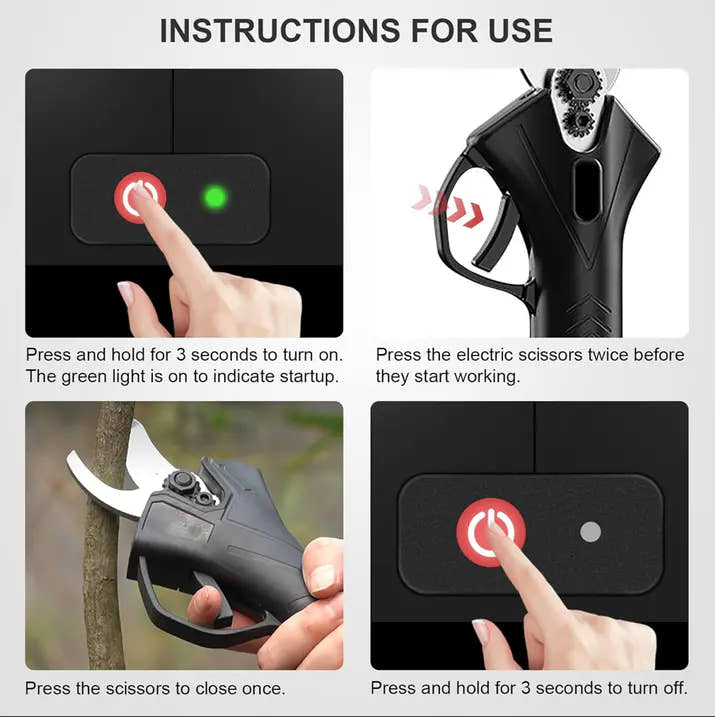 INSTRUCTIONS FOR USE

Press and hold for 3 seconds to turn on. The green light is on to indicate startup.

Press the electric scissors twice before they start working.

Press the scissors to close once.

Press and hold for 3 seconds to turn off.