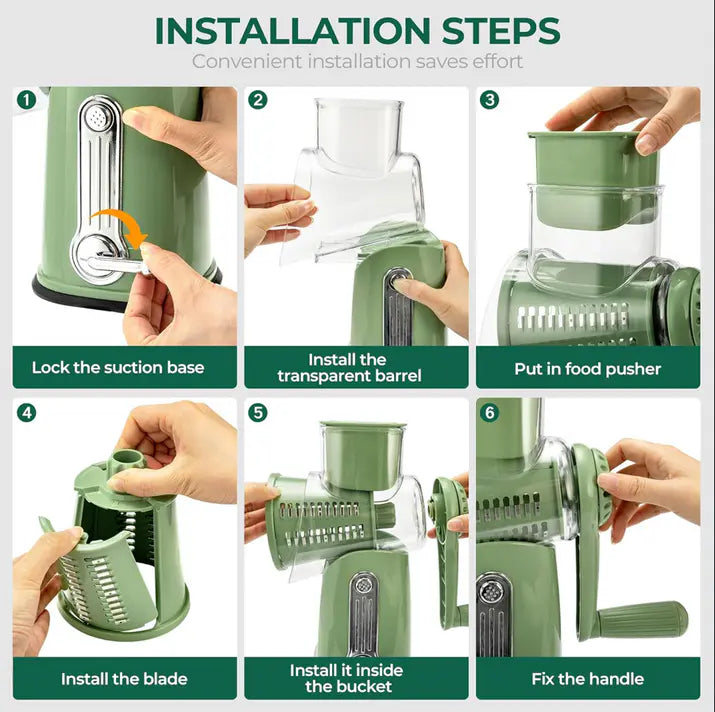 INSTALLATION STEPS

Convenient installation saves effort

1
Lock the suction base

2
Install the transparent barrel

3
Put in food pusher

4
Install the blade

5
Install it inside the bucket

6
Fix the handle