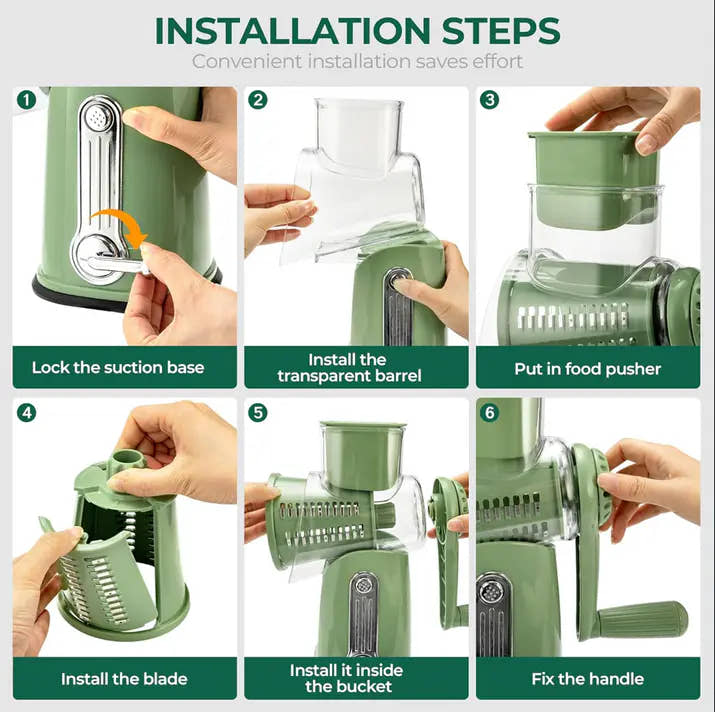 INSTALLATION STEPS
Convenient installation saves effort

1
Lock the suction base

2
Install the transparent barrel

3
Put in food pusher

4
Install the blade

5
Install it inside the bucket

6
Fix the handle