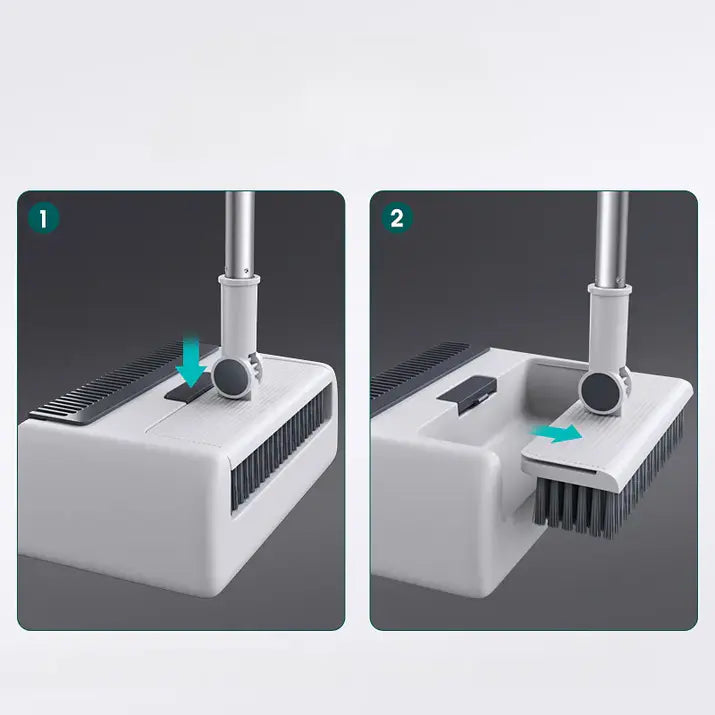 1

2