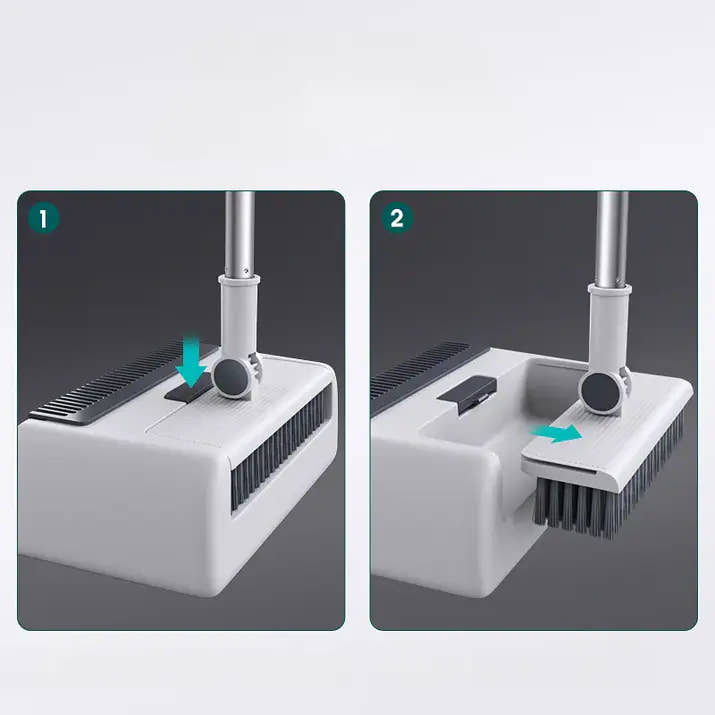 1

2