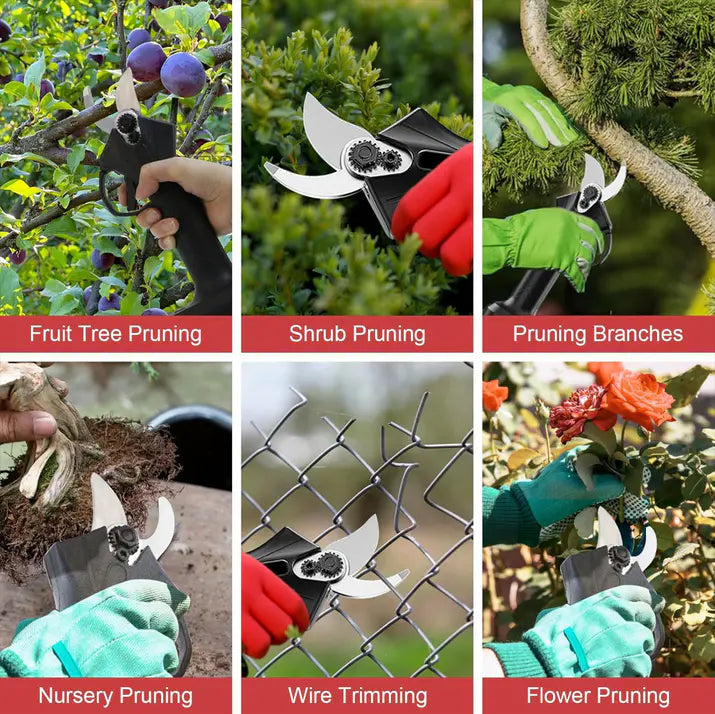 Fruit Tree Pruning

Shrub Pruning

Pruning Branches

Nursery Pruning

Wire Trimming

Flower Pruning