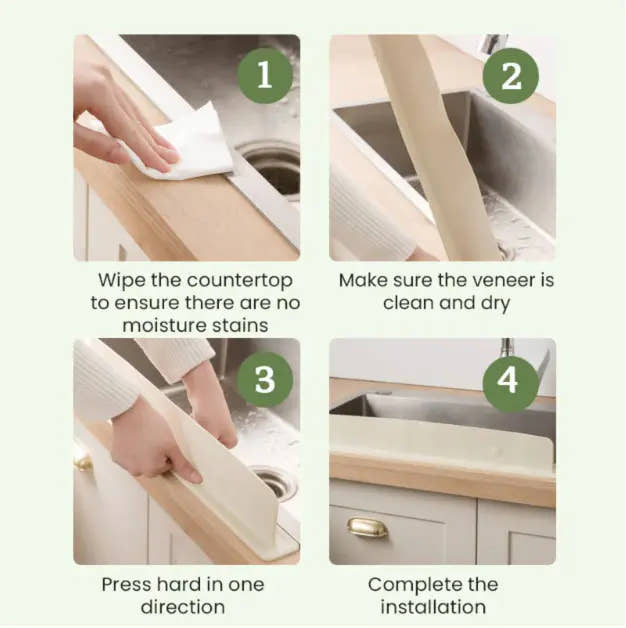 1

Wipe the countertop to ensure there are no moisture stains

2

Make sure the veneer is clean and dry

3

Press hard in one direction

4

Complete the installation