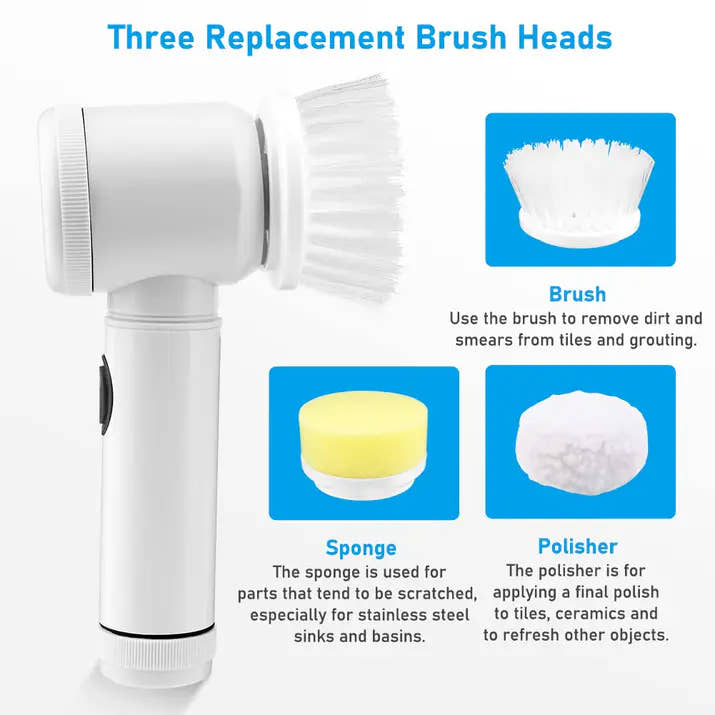 Three Replacement Brush Heads

Brush
Use the brush to remove dirt and smears from tiles and grouting.

Sponge
The sponge is used for parts that tend to be scratched, especially for stainless steel sinks and basins.

Polisher
The polisher is for applying a final polish to tiles, ceramics and to refresh other objects.