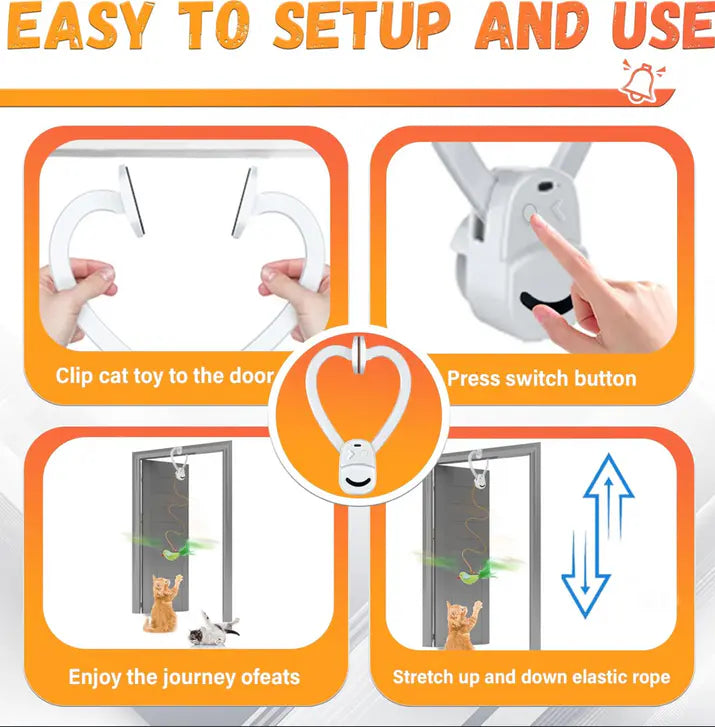 EASY TO SETUP AND USE

Clip cat toy to the door

Press switch button

Enjoy the journey ofeats

Stretch up and down elastic rope